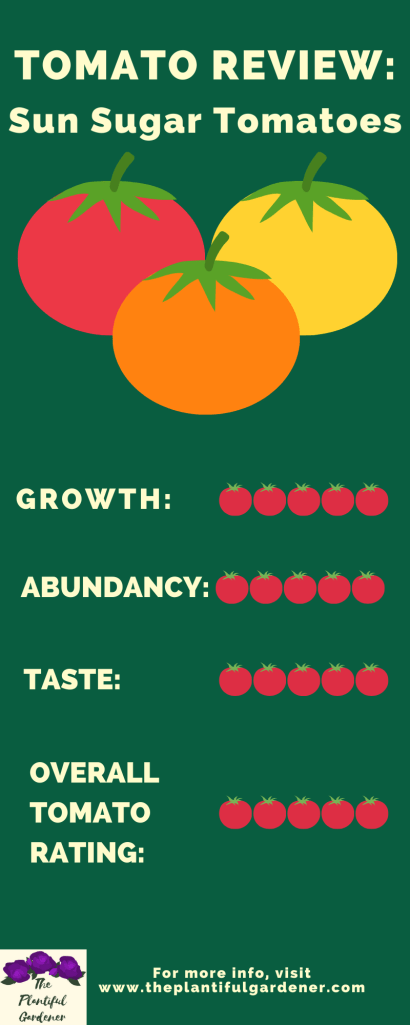 TOMATO REVIEW:
Sun Sugar Tomatoes

GROWTH:

ABUNDANCY:

TASTE:

OVERALL TOMATO RATING:

The Plantiful Gardener

For more info, visit www.theplantifulgardener.com